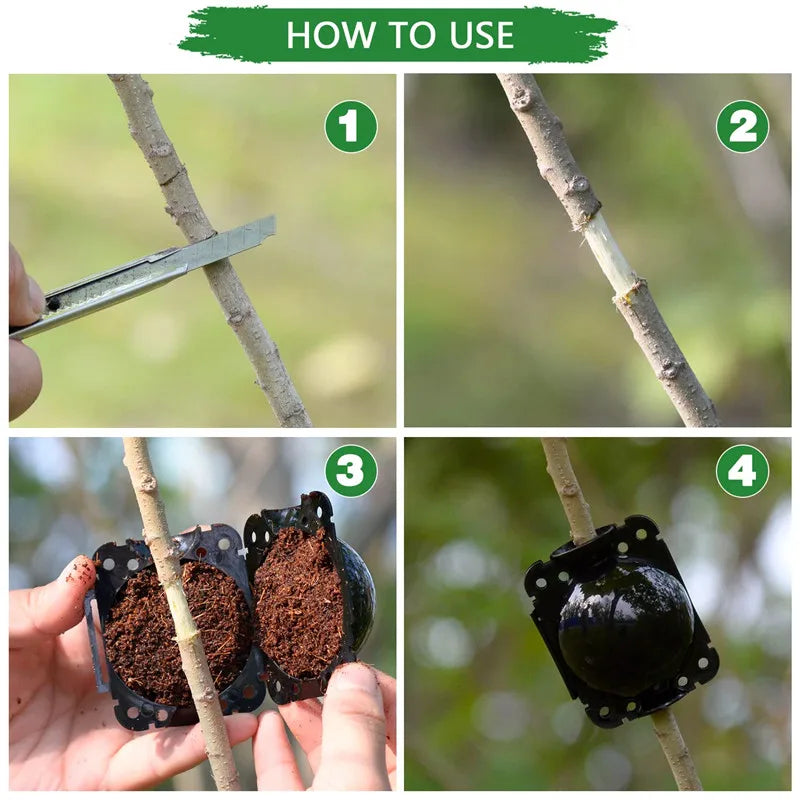 HOW TO USE

1

2

3

4